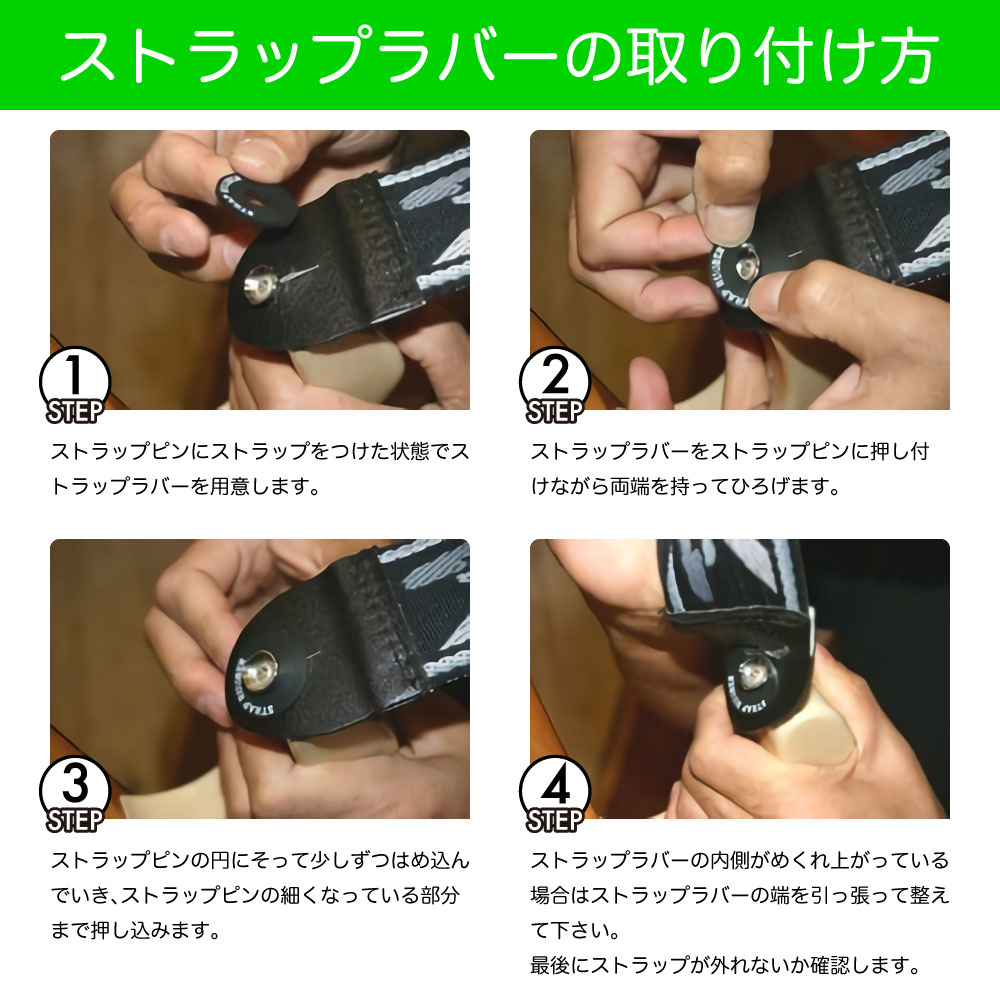 ストラップラバーの取り付け方

1
STEP
ストラップピンにストラップをつけた状態でストラップラバーを用意します。

2
STEP
ストラップラバーをストラップピンに押し付けながら両端を持ってひろげます。

3
STEP
ストラップピンの円にそって少しずつはめ込んでいき、ストラップピンの細くなっている部分まで押し込みます。

4
STEP
ストラップラバーの内側がめくれ上がっている場合はストラップラバーの端を引っ張って整えて下さい。
最後にストラップが外れないか確認します。