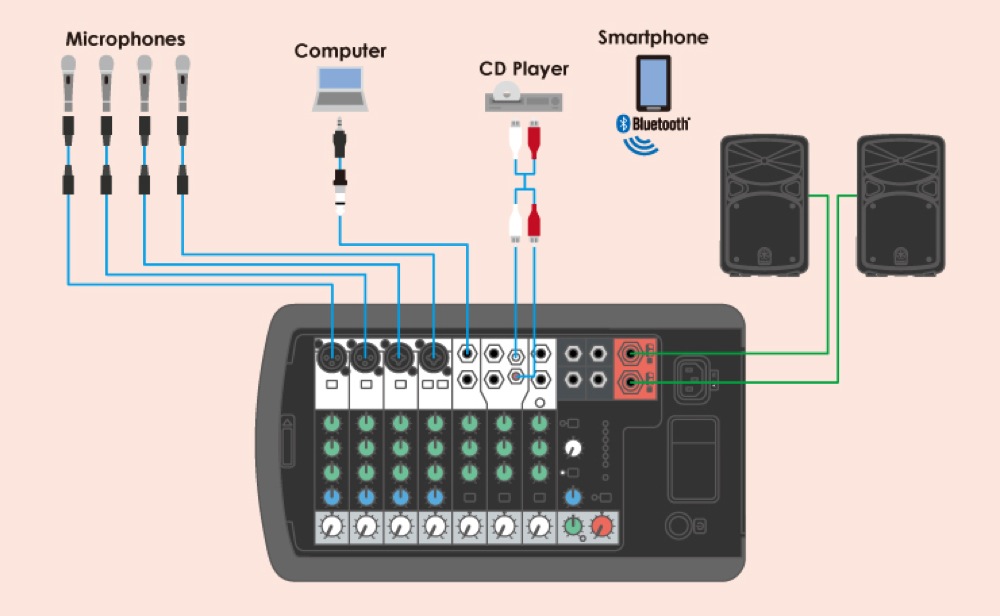 Microphones

Computer

CD Player

Smartphone

Bluetooth