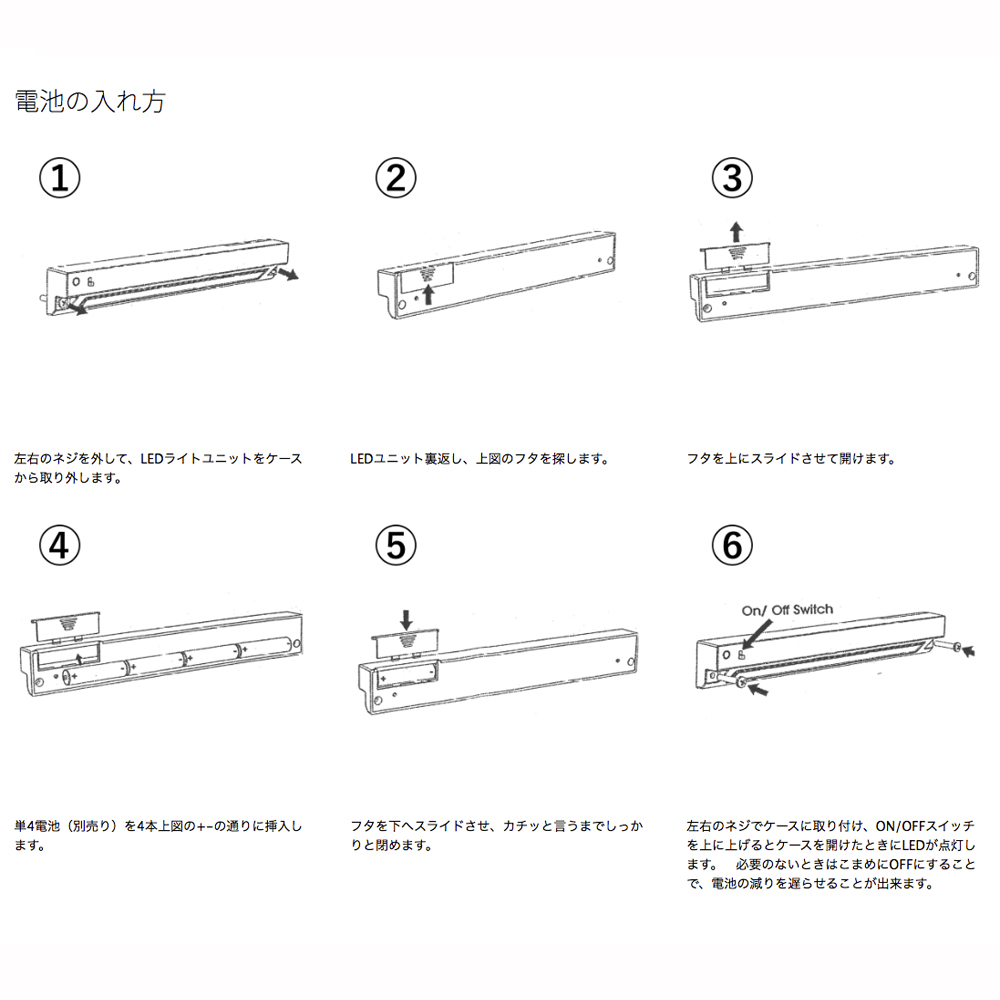 電池の入れ方

①

左右のネジを外して、LEDライトユニットをケースから取り外します。

②

LEDユニット裏返し、上図のフタを探します。

③

フタを上にスライドさせて開けます。

④

単4電池（別売り）を4本上図の+-の通りに挿入します。

⑤

フタを下へスライドさせ、カチッと言うまでしっかりと閉めます。

⑥

On/ Off Switch

左右のネジでケースに取り付け、ON/OFFスイッチを上に上げるとケースを開けたときにLEDが点灯します。　必要のないときはこまめにOFFにすることで、電池の減りを遅らせることが出来ます。