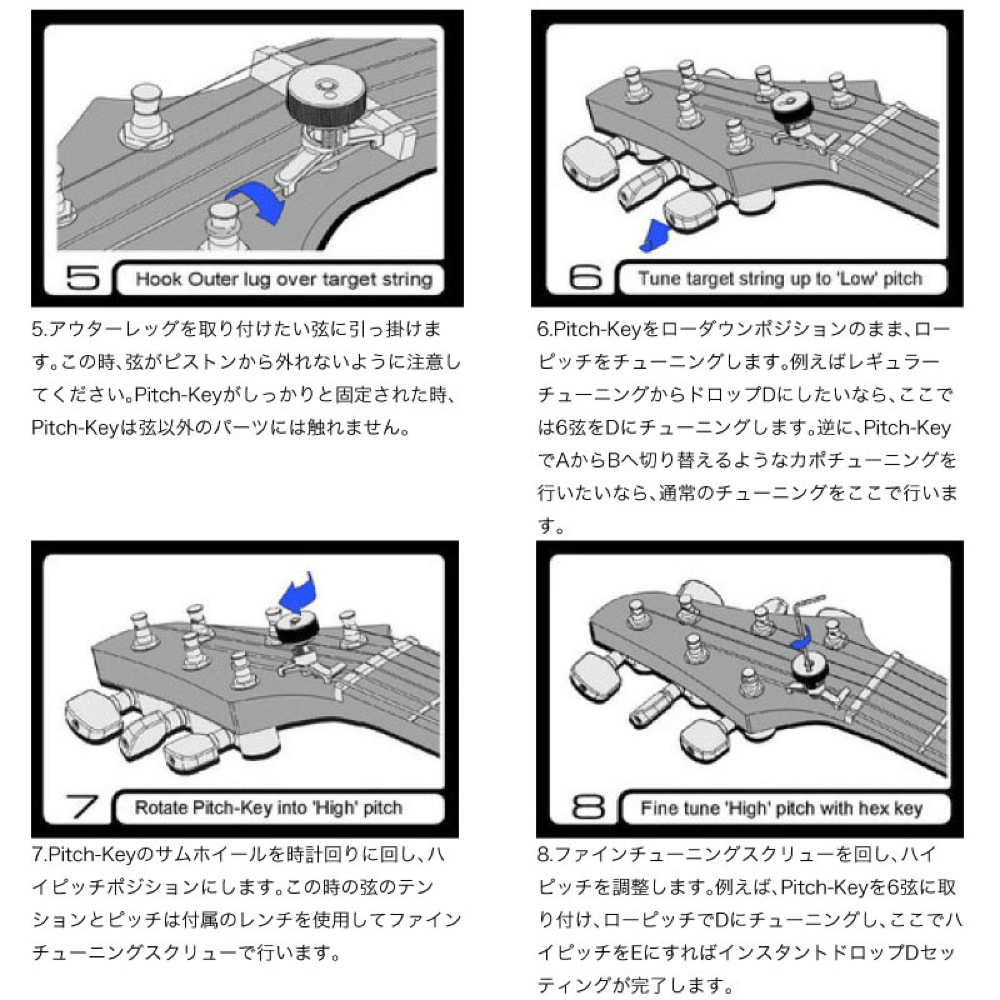 5 Hook Outer lug over target string

5.アウターレッグを取り付けたい弦に引っ掛けます。この時、弦がピストンから外れないように注意してください。Pitch-Keyがしっかりと固定された時、Pitch-Keyは弦以外のパーツには触れません。

6 Tune target string up to 'Low' pitch

6.Pitch-Keyをローダウンポジションのまま、ローピッチをチューニングします。例えばレギュラーチューニングからドロップDにしたいなら、ここでは6弦をDにチューニングします。逆に、Pitch-KeyでAからBへ切り替えるようなカポチューニングを行いたいなら、通常のチューニングをここで行います。

7 Rotate Pitch-Key into 'High' pitch

7.Pitch-Keyのサムホイールを時計回りに回し、ハイピッチポジションにします。この時の弦のテンションとピッチは付属のレンチを使用してファインチューニングスクリューで行います。

8 Fine tune 'High' pitch with hex key

8.ファインチューニングスクリューを回し、ハイピッチを調整します。例えば、Pitch-Keyを6弦に取り付け、ローピッチでDにチューニングし、ここでハイピッチをEにすればインスタントドロップDセッティングが完了します。