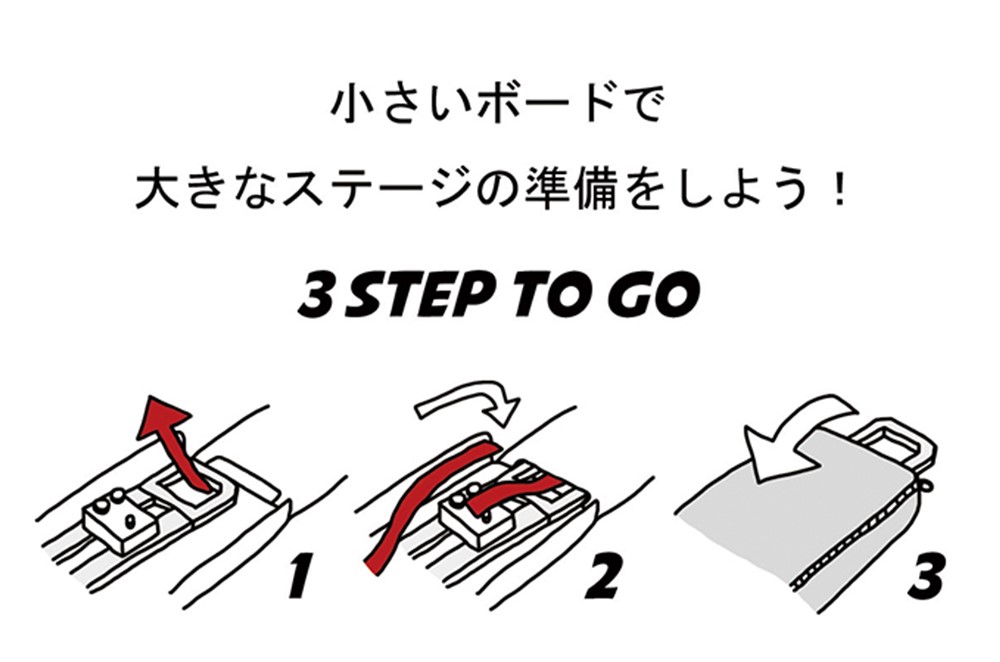 小さいボードで
大きなステージの準備をしよう！

3 STEP TO GO

1

2

3