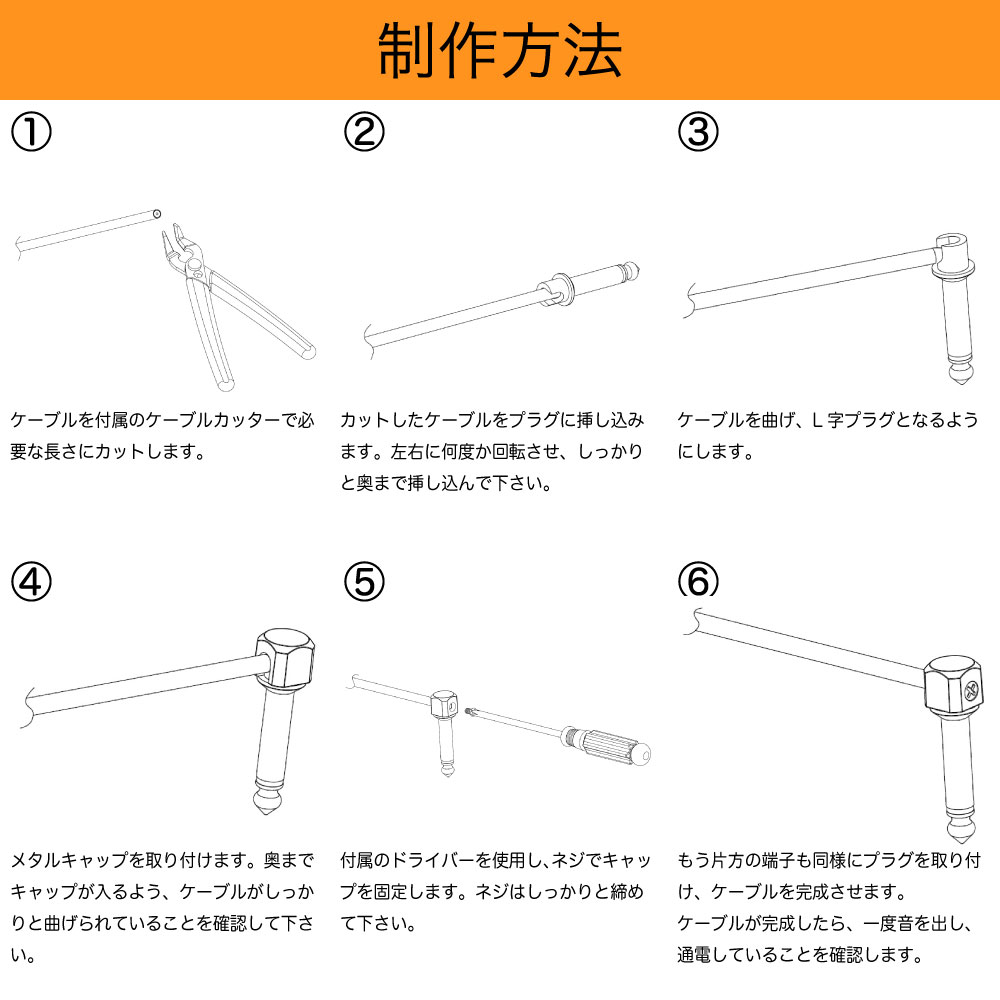 制作方法

①

ケーブルを付属のケーブルカッターで必要な長さにカットします。

②

カットしたケーブルをプラグに挿し込みます。左右に何度か回転させ、しっかりと奥まで挿し込んで下さい。

③

ケーブルを曲げ、L 字プラグとなるようにします。

④

メタルキャップを取り付けます。奥までキャップが入るよう、ケーブルがしっかりと曲げられていることを確認して下さい。

⑤

付属のドライバーを使用し､ネジでキャップを固定します。ネジはしっかりと締めて下さい。

⑥

もう片方の端子も同様にプラグを取り付け、ケーブルを完成させます。
ケーブルが完成したら、一度音を出し、通電していることを確認します。