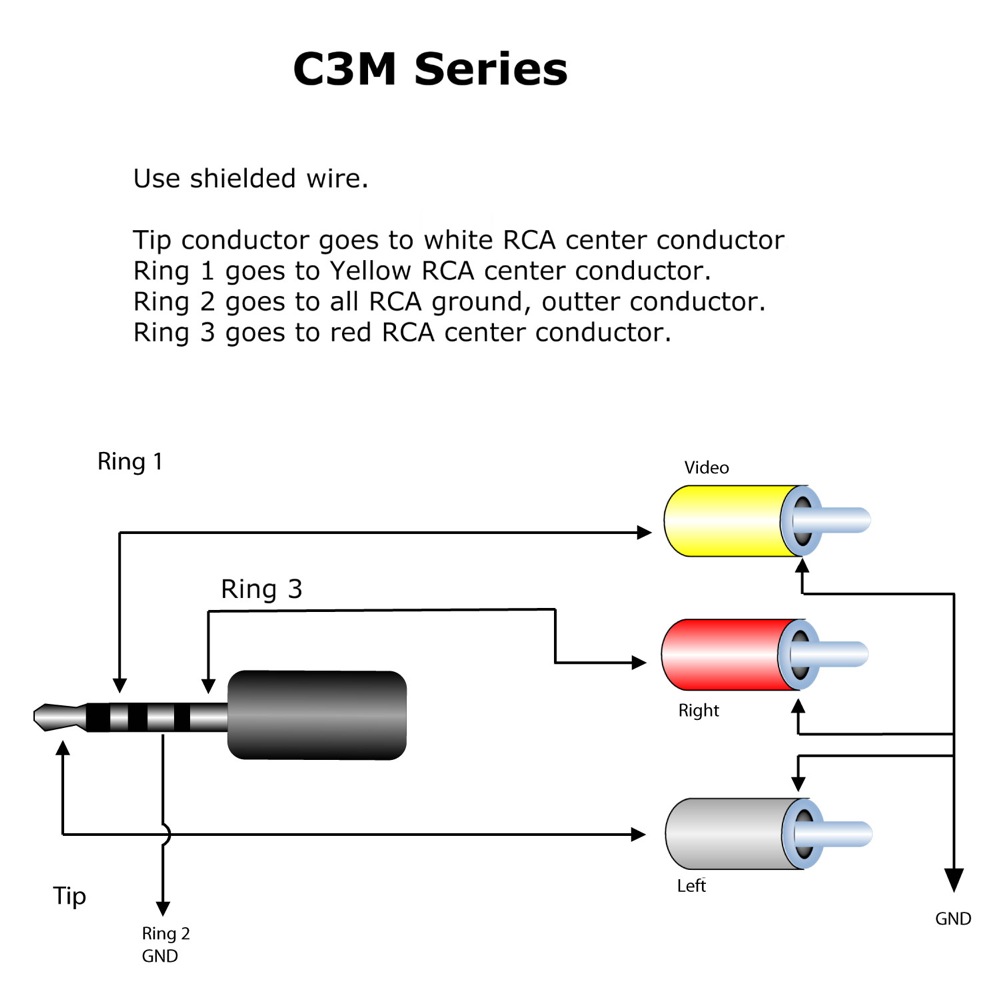 C3M Series

Use shielded wire.

Tip conductor goes to white RCA center conductor
Ring 1 goes to Yellow RCA center conductor.
Ring 2 goes to all RCA ground, outter conductor.
Ring 3 goes to red RCA center conductor.

Ring 1

Video

Ring 3

Right

Left

Tip

Ring 2
GND

GND