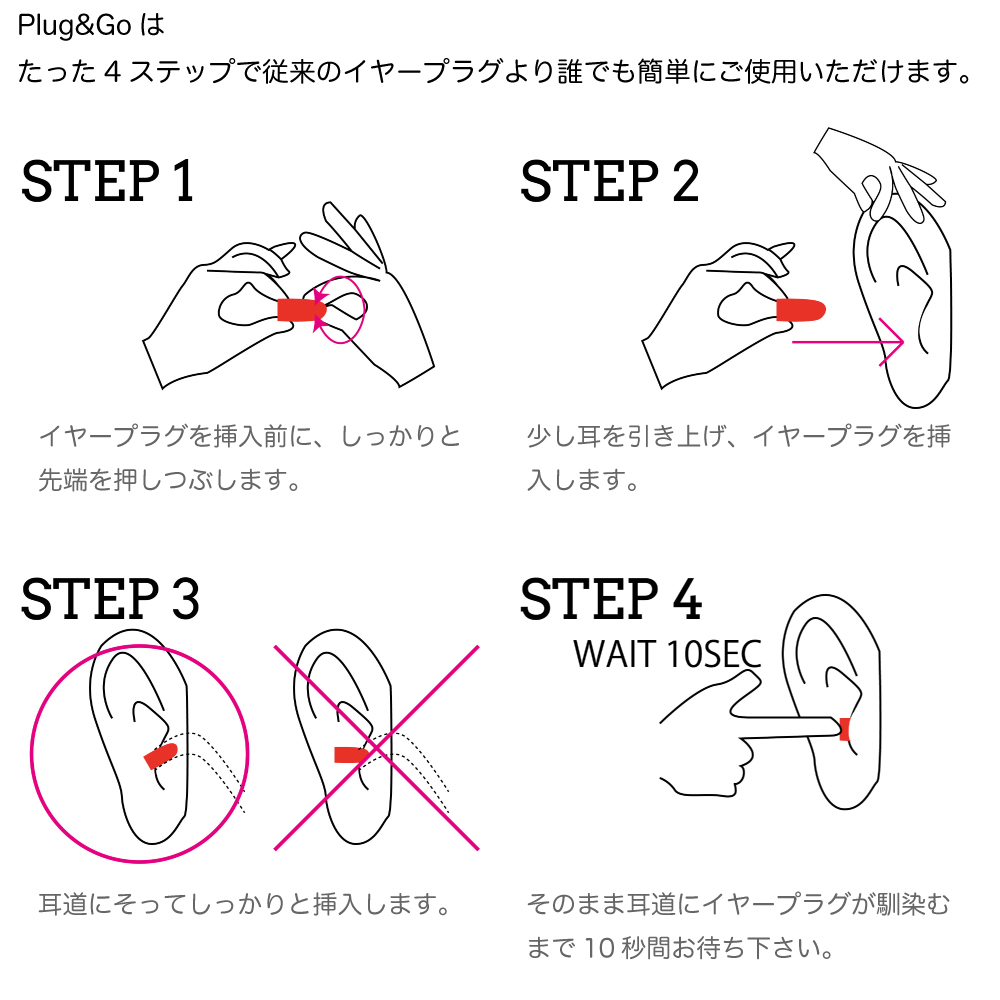 Plug&Go は
たった 4 ステップで従来のイヤープラグより誰でも簡単にご使用いただけます。

STEP 1

イヤープラグを挿入前に、しっかりと先端を押しつぶします。

STEP 2

少し耳を引き上げ、イヤープラグを挿入します。

STEP 3

耳道にそってしっかりと挿入します。

STEP 4
WAIT 10SEC

そのまま耳道にイヤープラグが馴染むまで 10 秒間お待ち下さい。