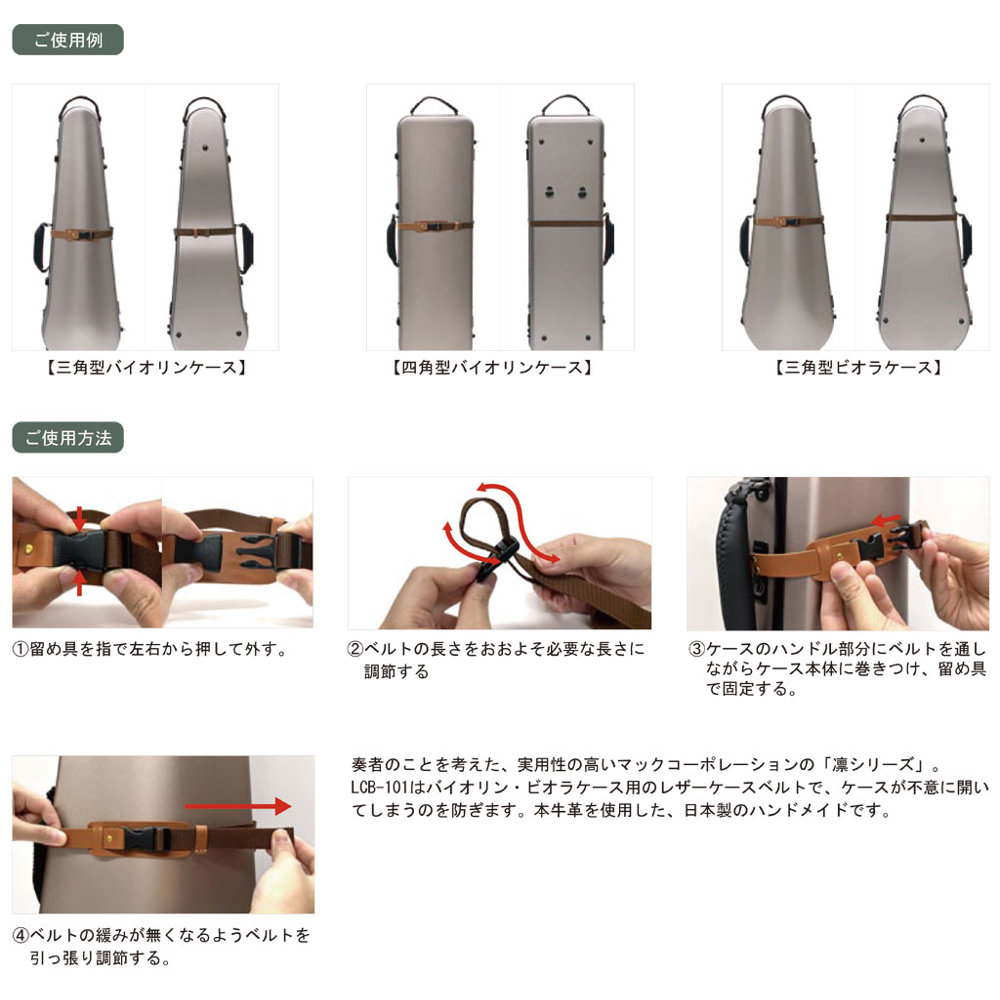 ご使用例

【三角型バイオリンケース】

【四角型バイオリンケース】

【三角型ビオラケース】

ご使用方法

①留め具を指で左右から押して外す。

②ベルトの長さをおおよそ必要な長さに調節する

③ケースのハンドル部分にベルトを通しながらケース本体に巻きつけ、留め具で固定する。

④ベルトの緩みが無くなるようベルトを引っ張り調節する。

奏者のことを考えた、実用性の高いマックコーポレーションの「凛シリーズ」。LCB-101はバイオリン・ビオラケース用のレザーケースベルトで、ケースが不意に開いてしまうのを防ぎます。本牛革を使用した、日本製のハンドメイドです。