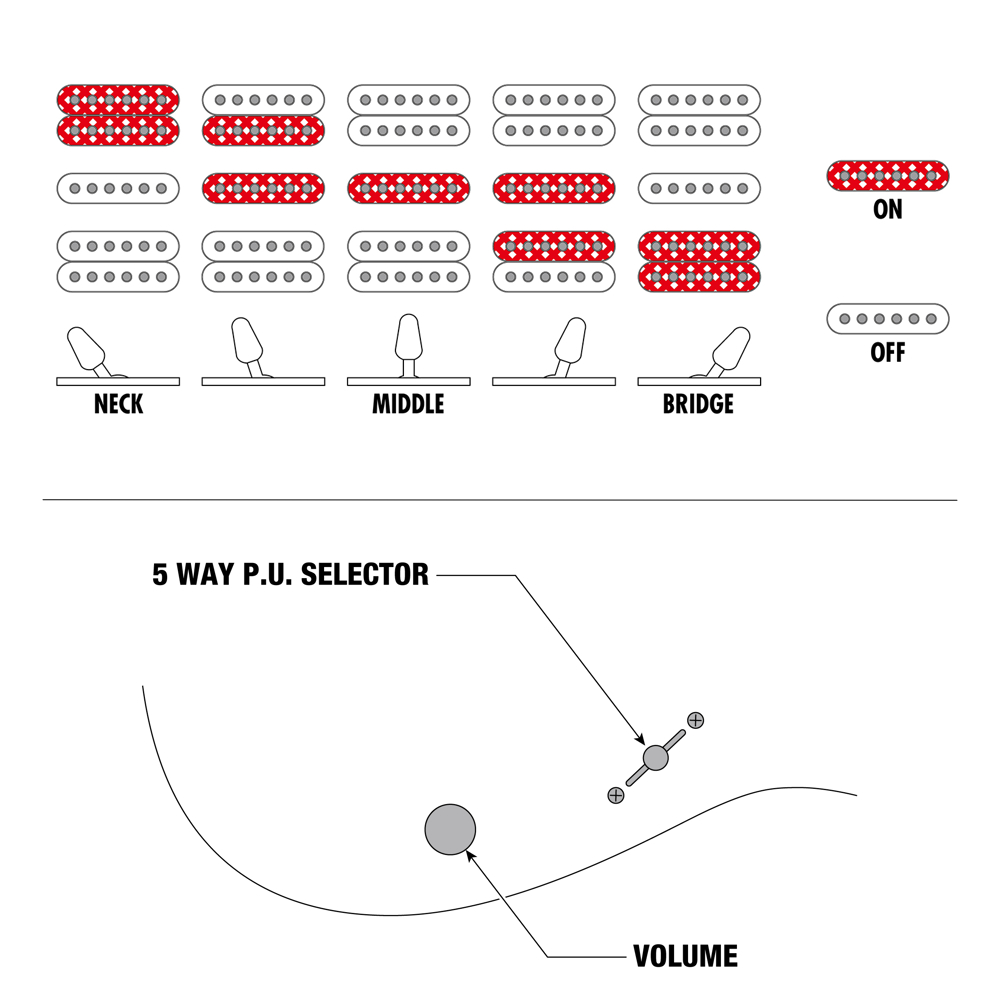 ON

OFF

NECK

MIDDLE

BRIDGE

5 WAY P.U. SELECTOR

VOLUME