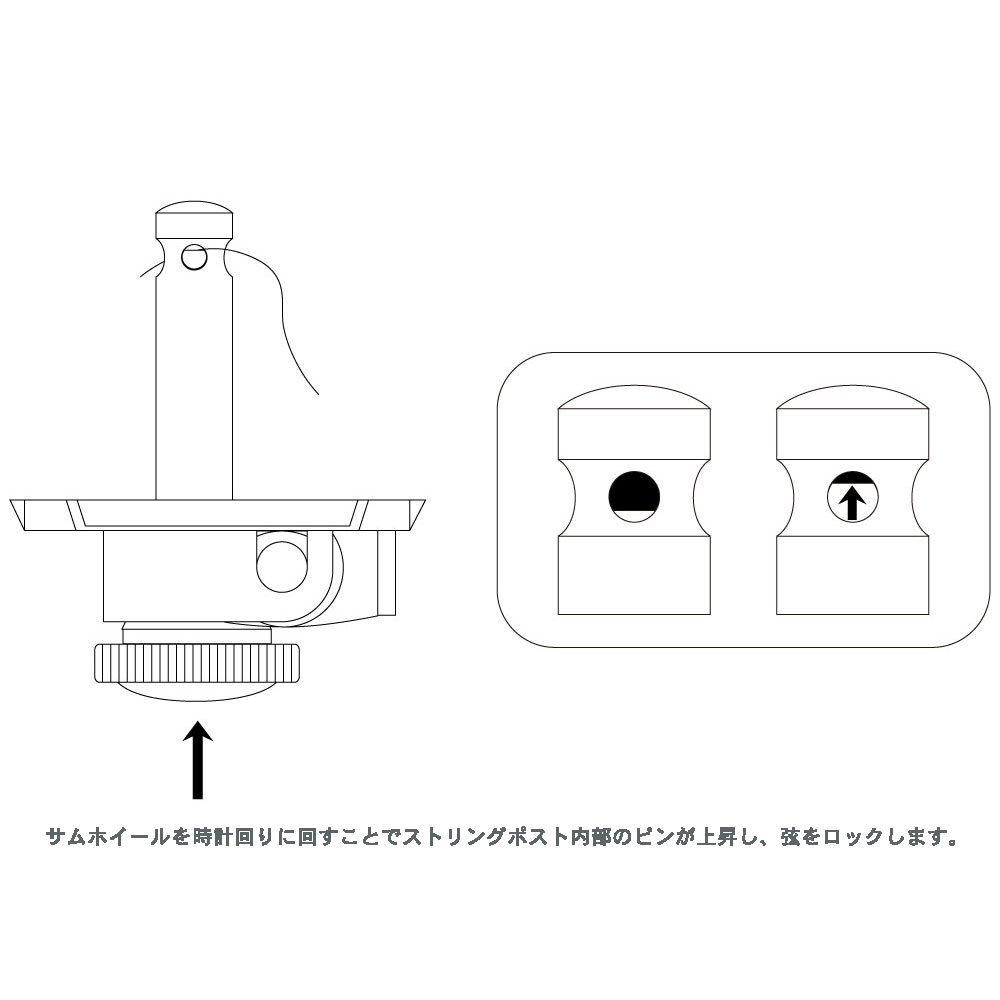 サムホイールを時計回りに回すことでストリングポスト内部のピンが上昇し、弦をロックします。