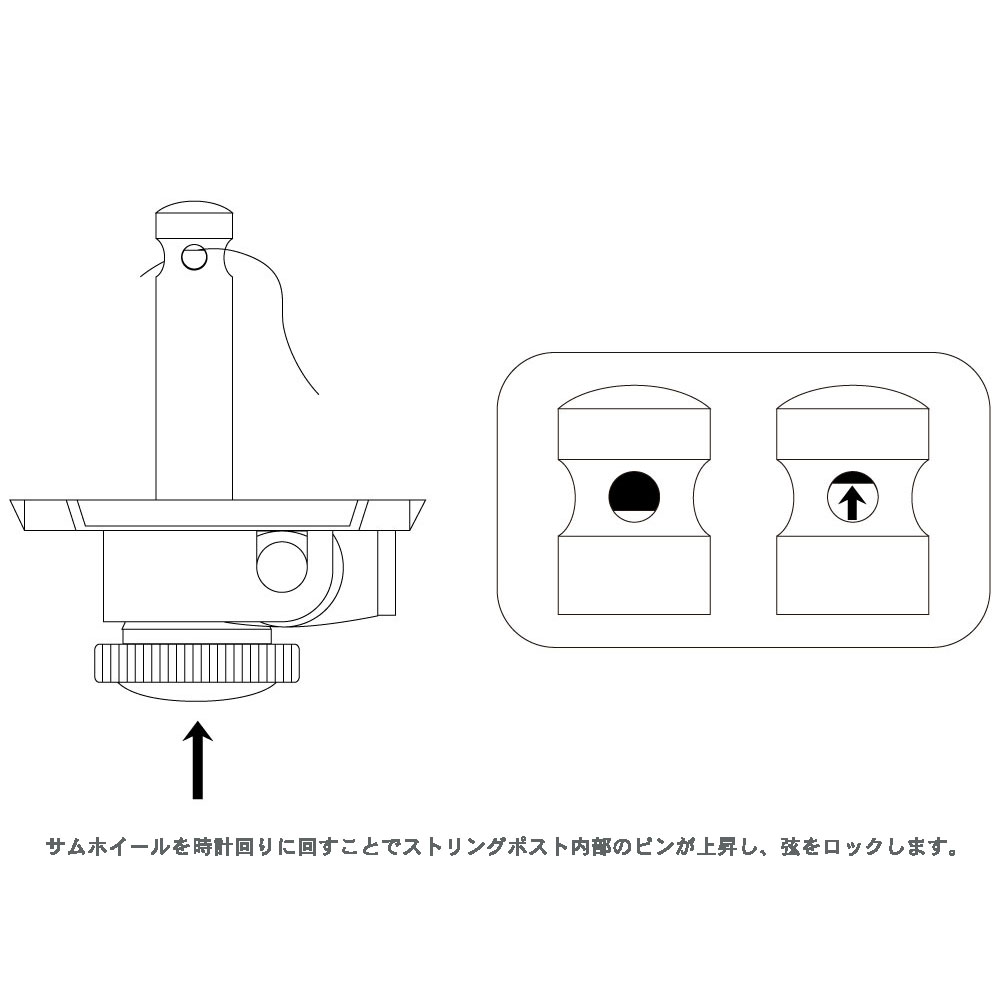 サムホイールを時計回りに回すことでストリングポスト内部のピンが上昇し、弦をロックします。