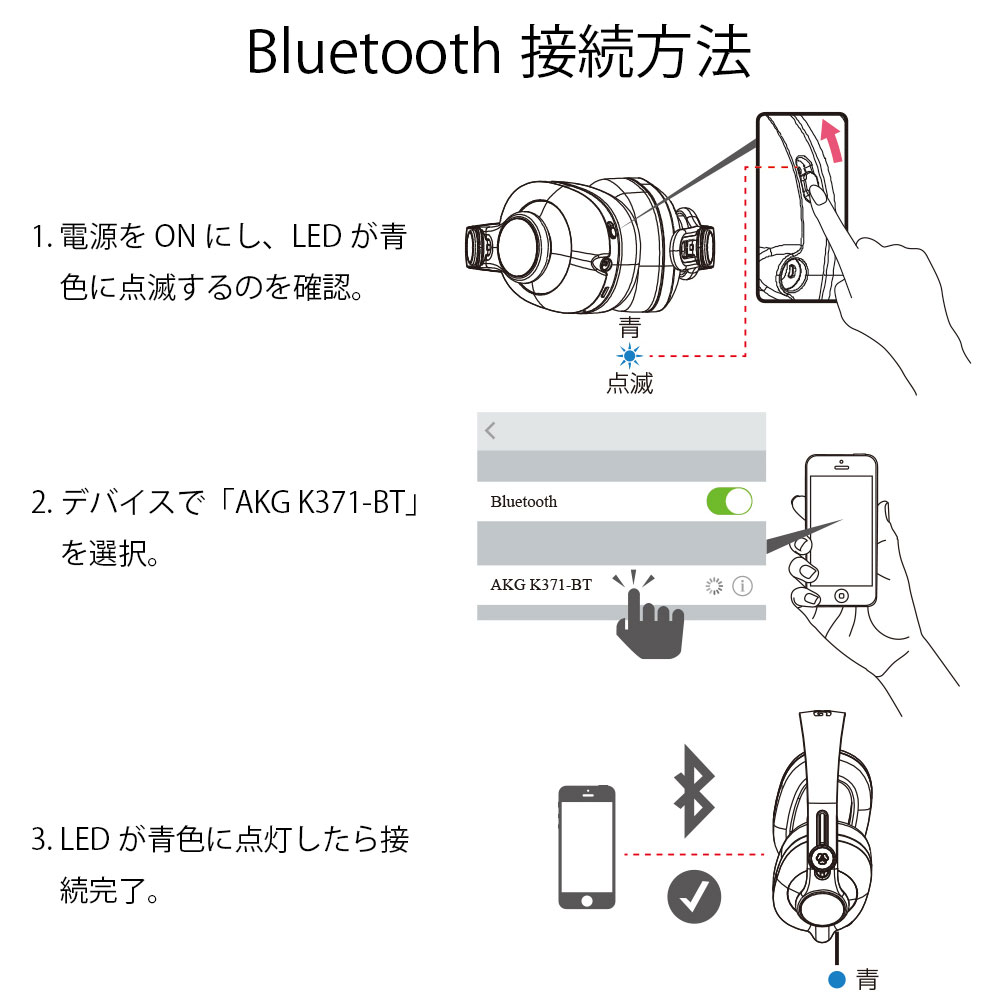 Bluetooth 接続方法

1. 電源を ON にし、LED が青色に点滅するのを確認。

青
点滅

2. デバイスで「AKG K371-BT」を選択。

Bluetooth

AKG K371-BT

3. LED が青色に点灯したら接続完了。

青