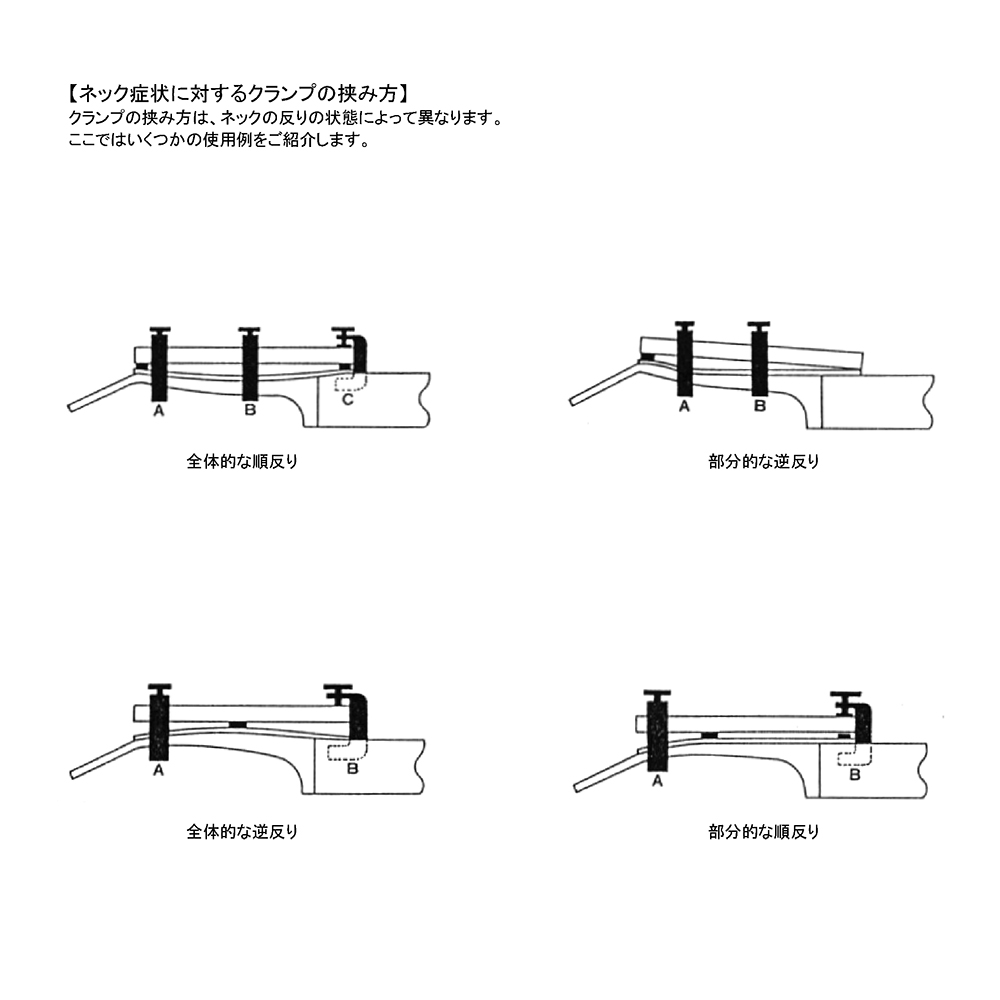 【ネック症状に対するクランプの挟み方】
クランプの挟み方は、ネックの反りの状態によって異なります。
ここではいくつかの使用例をご紹介します。

A B C

全体的な順反り

A B

部分的な逆反り

A B

全体的な逆反り

A B

部分的な順反り