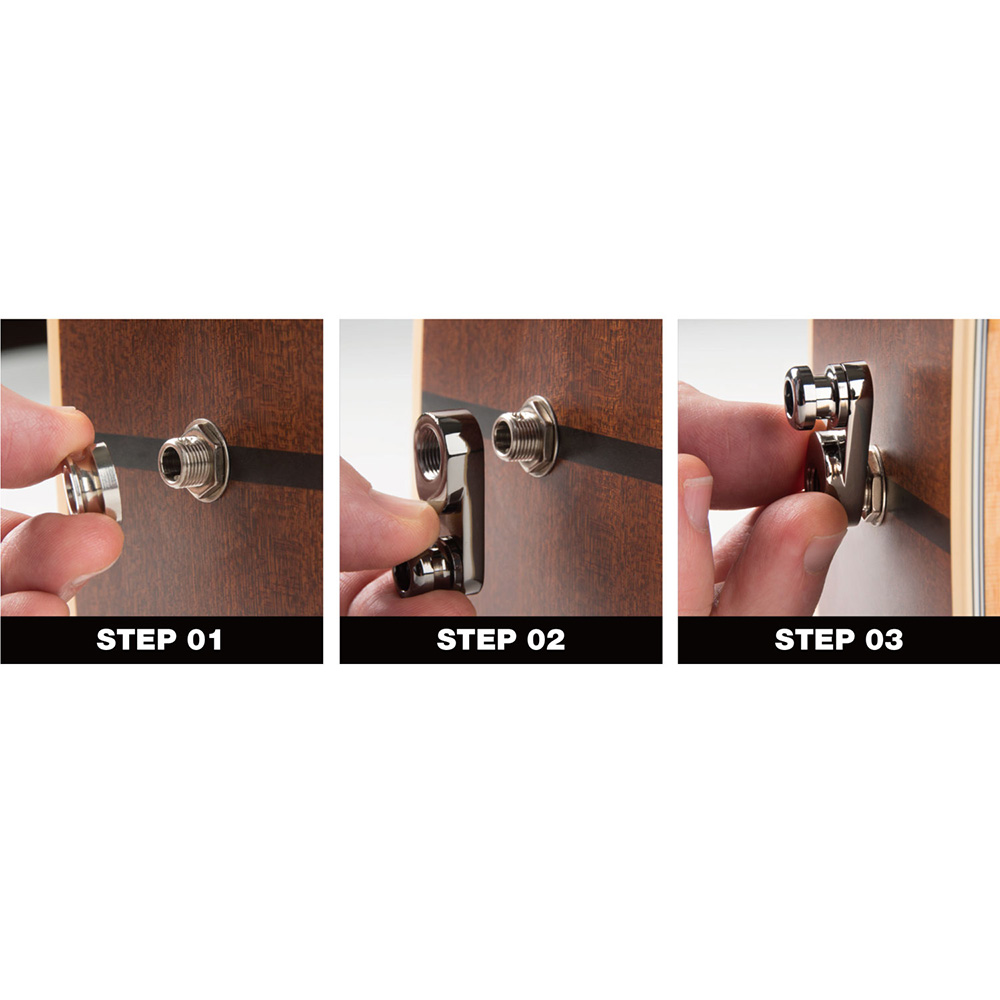 STEP 01

STEP 02

STEP 03