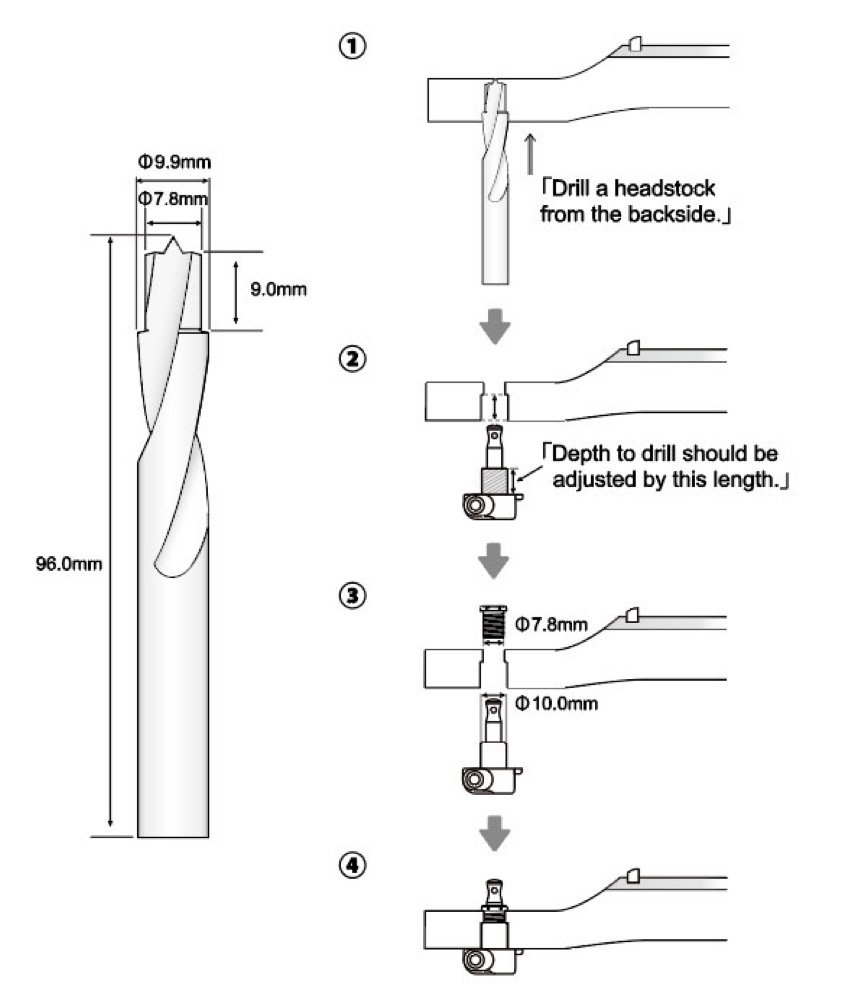 Φ9.9mm
Φ7.8mm
9.0mm
96.0mm

①
「Drill a headstock from the backside.」

②
「Depth to drill should be adjusted by this length.」

③
Φ7.8mm
Φ10.0mm

④