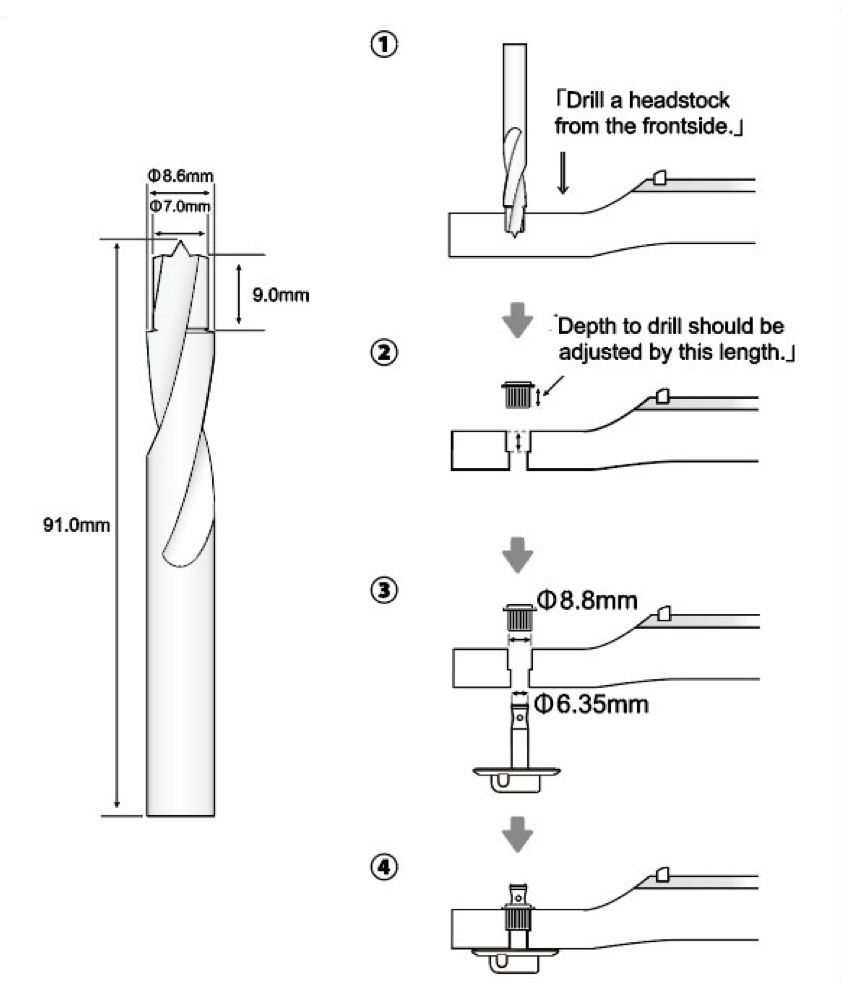 Φ8.6mm
Φ7.0mm
9.0mm
91.0mm

①
「Drill a headstock from the frontside.」

②
「Depth to drill should be adjusted by this length.」

③
Φ8.8mm
Φ6.35mm

④