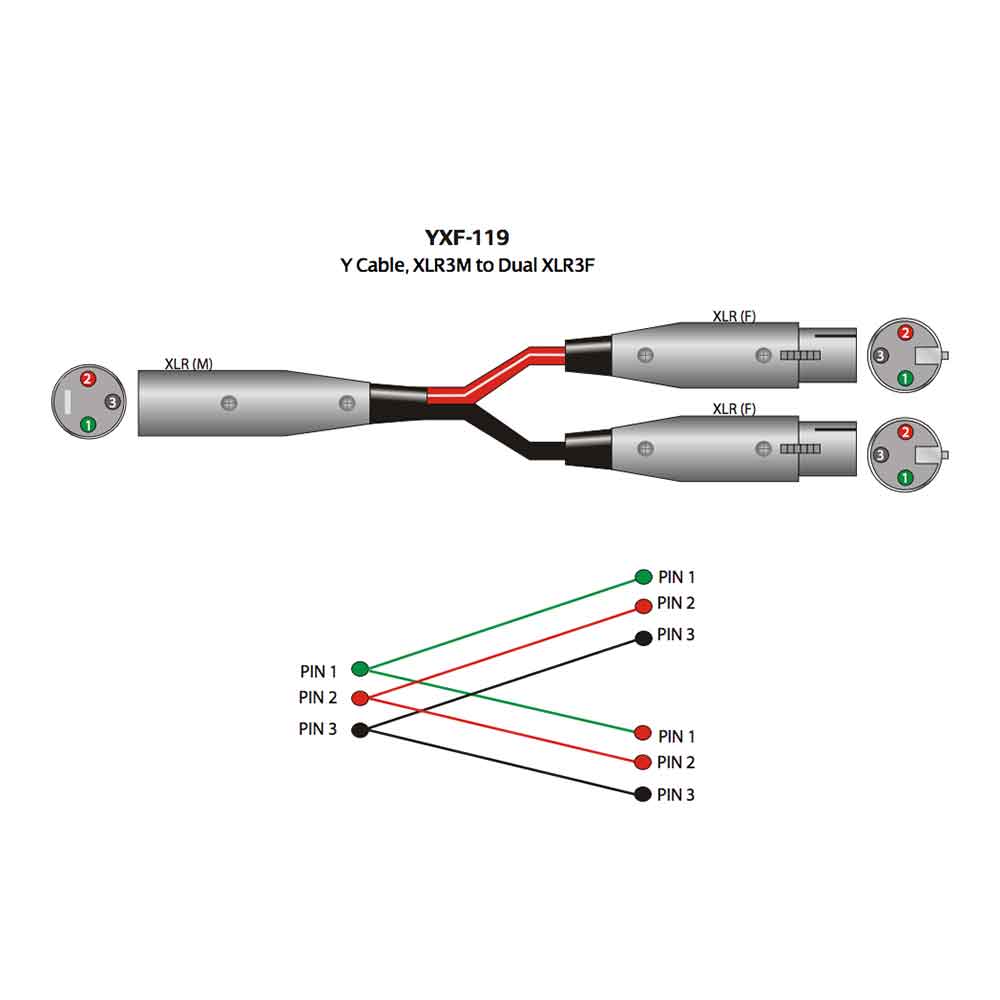 YXF-119
Y Cable, XLR3M to Dual XLR3F

XLR (M)
2
3
1

XLR (F)
2
3
1

XLR (F)
2
3
1

PIN 1
PIN 2
PIN 3

PIN 1
PIN 2
PIN 3

PIN 1
PIN 2
PIN 3