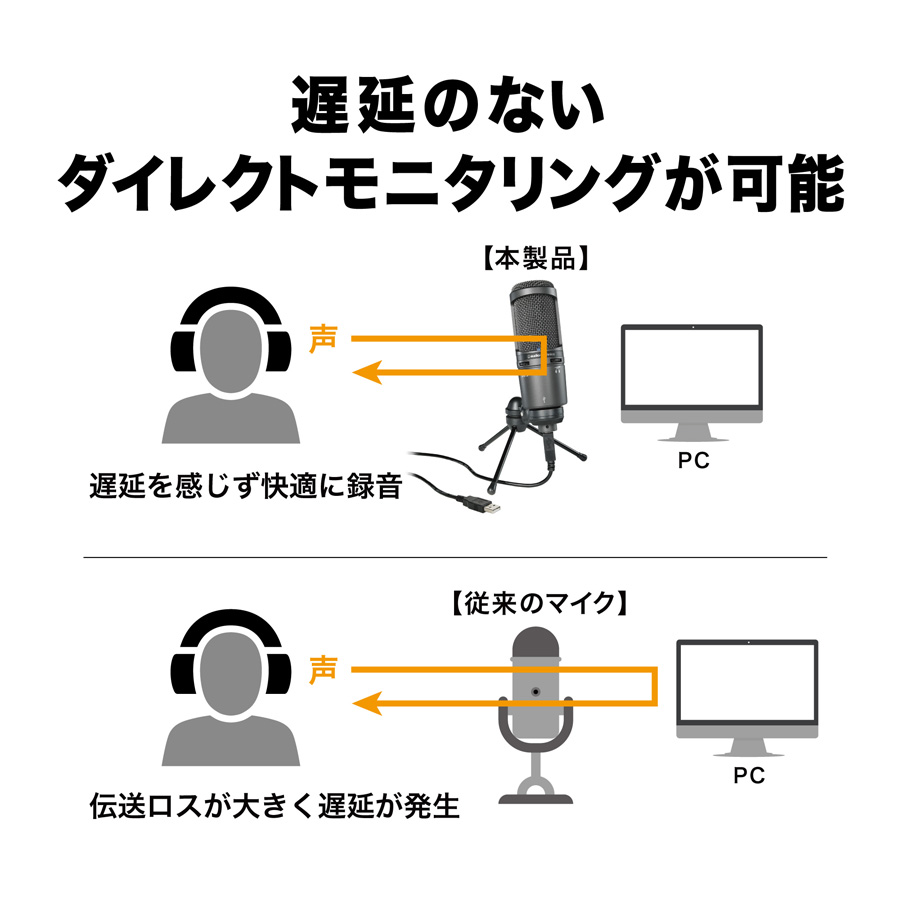 遅延のない
ダイレクトモニタリングが可能

【本製品】

声

PC

遅延を感じず快適に録音

【従来のマイク】

声

PC

伝送ロスが大きく遅延が発生