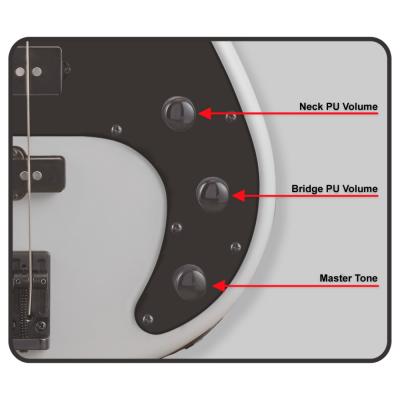 Neck PU Volume

Bridge PU Volume

Master Tone