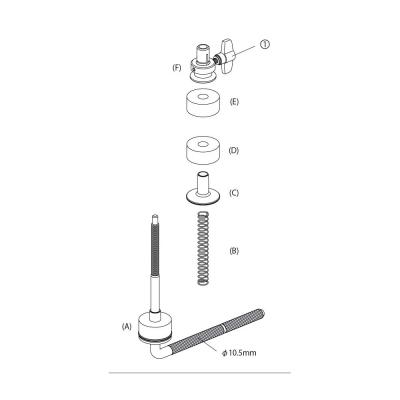 ①
(F)
(E)
(D)
(C)
(B)
(A)
ϕ10.5mm