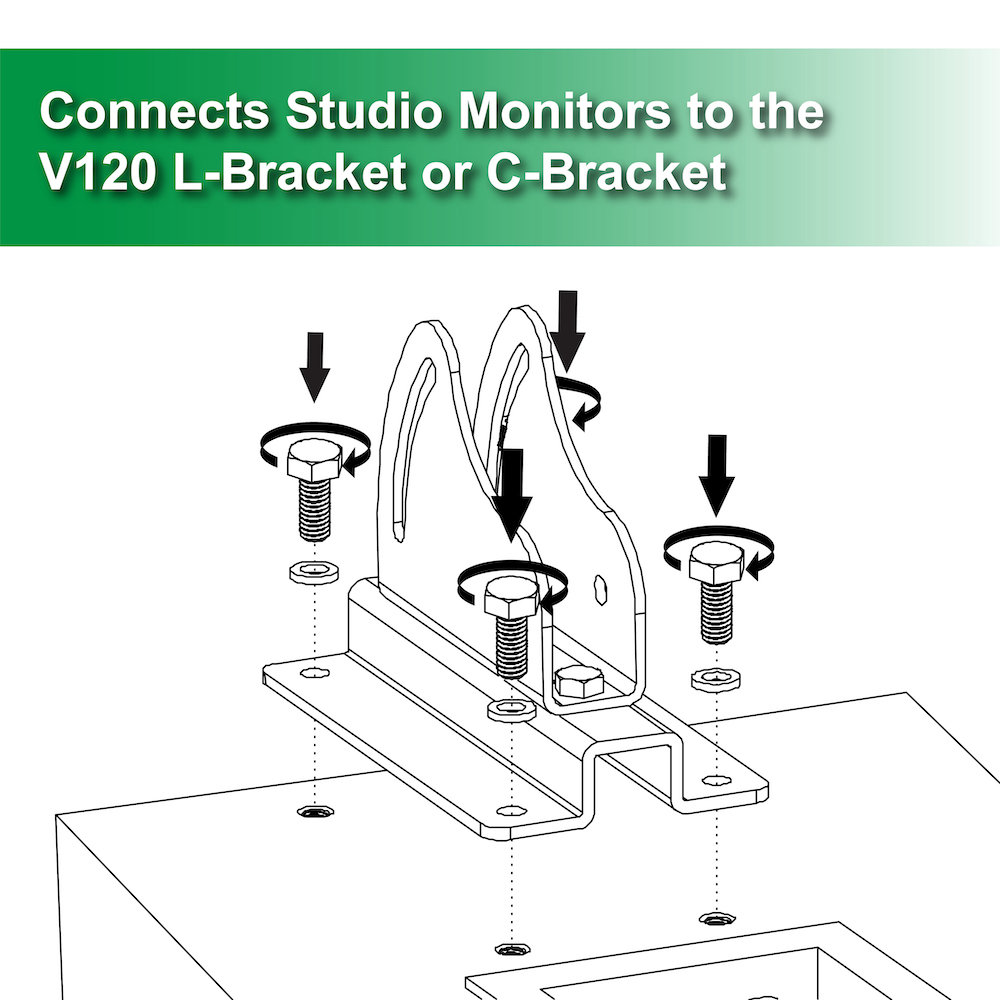 Connects Studio Monitors to the V120 L-Bracket or C-Bracket